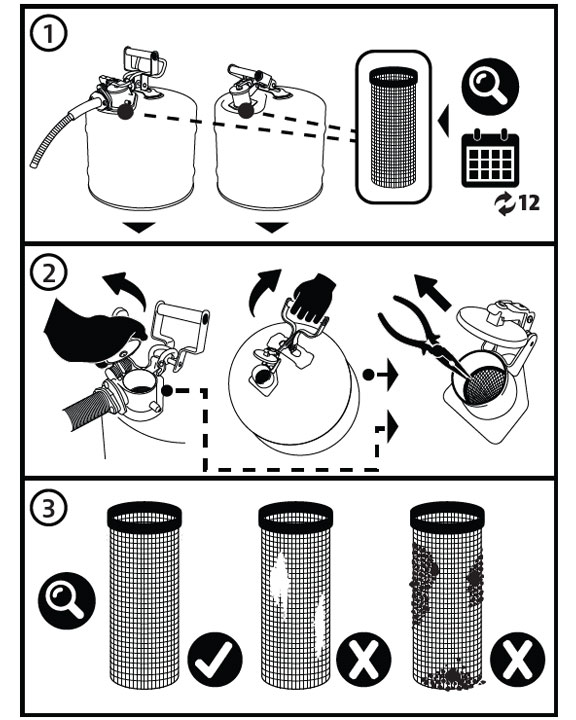 1

12

2

3